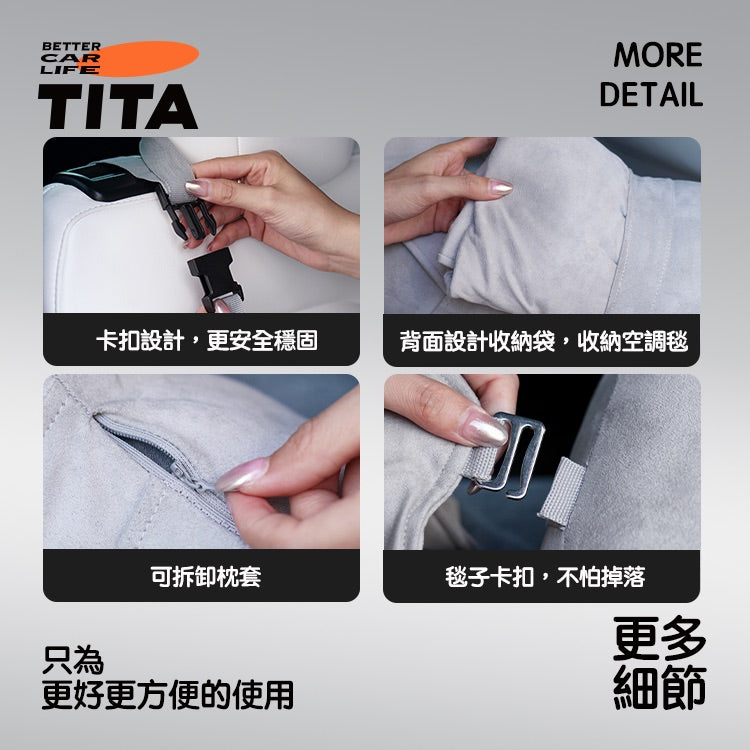 BETTER
CAR
LIFE
TITA

MORE
DETAIL

卡扣設計，更安全穩固

背面設計收納袋，收納空調毯

可拆卸枕套

毯子卡扣，不怕掉落

只為
更好更方便的使用

更多
細節