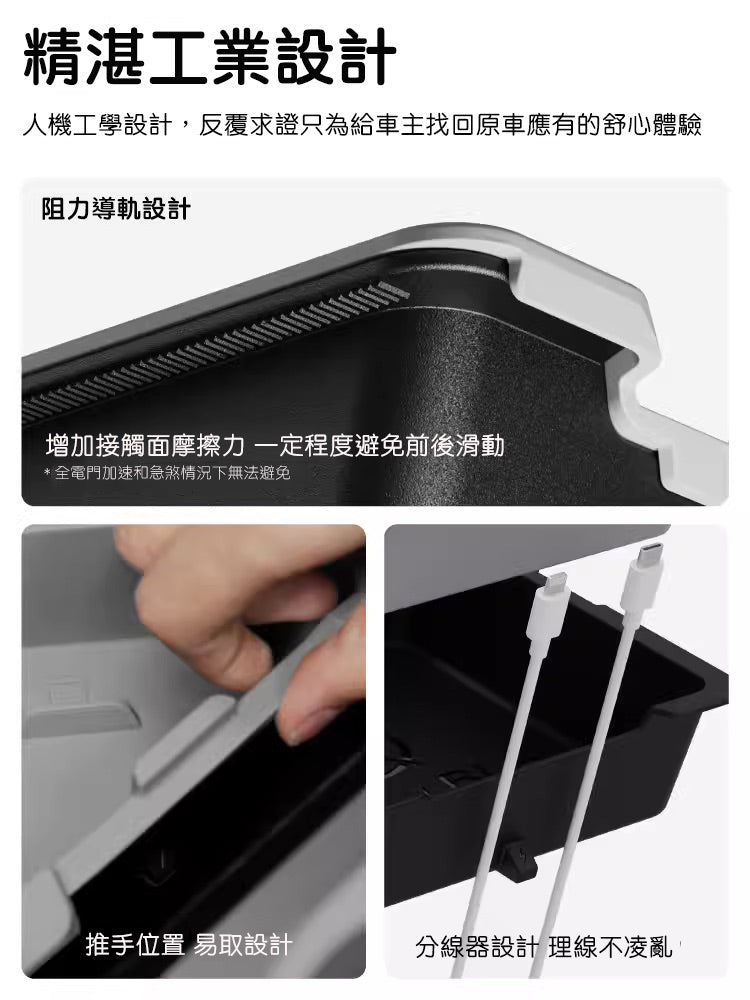 精湛工業設計

人機工學設計，反覆求證只為給車主找回原車應有的舒心體驗

阻力導軌設計

增加接觸面摩擦力 一定程度避免前後滑動
* 全電門加速和急煞情況下無法避免

推手位置 易取設計

分線器設計 理線不凌亂