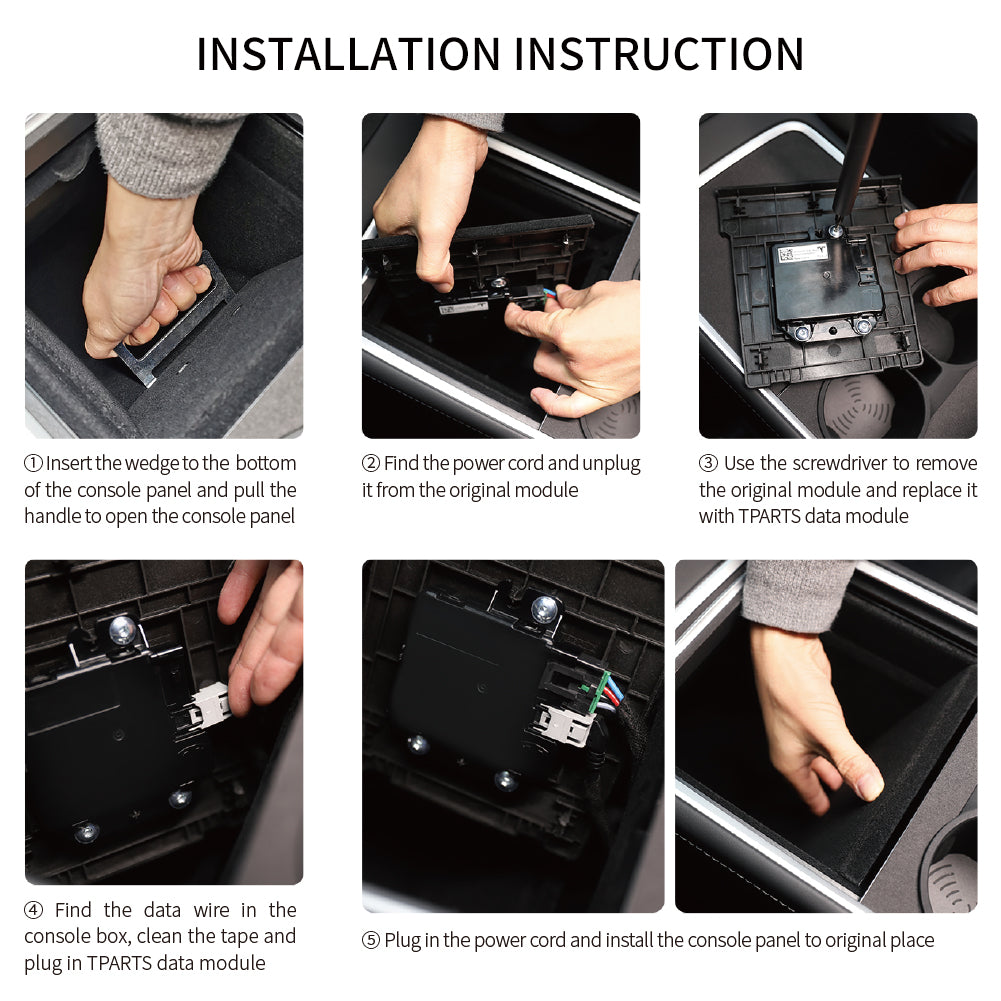 INSTALLATION INSTRUCTION

① Insert the wedge to the bottom of the console panel and pull the handle to open the console panel

② Find the power cord and unplug it from the original module

③ Use the screwdriver to remove the original module and replace it with TPARTS data module

④ Find the data wire in the console box, clean the tape and plug in TPARTS data module

⑤ Plug in the power cord and install the console panel to original place