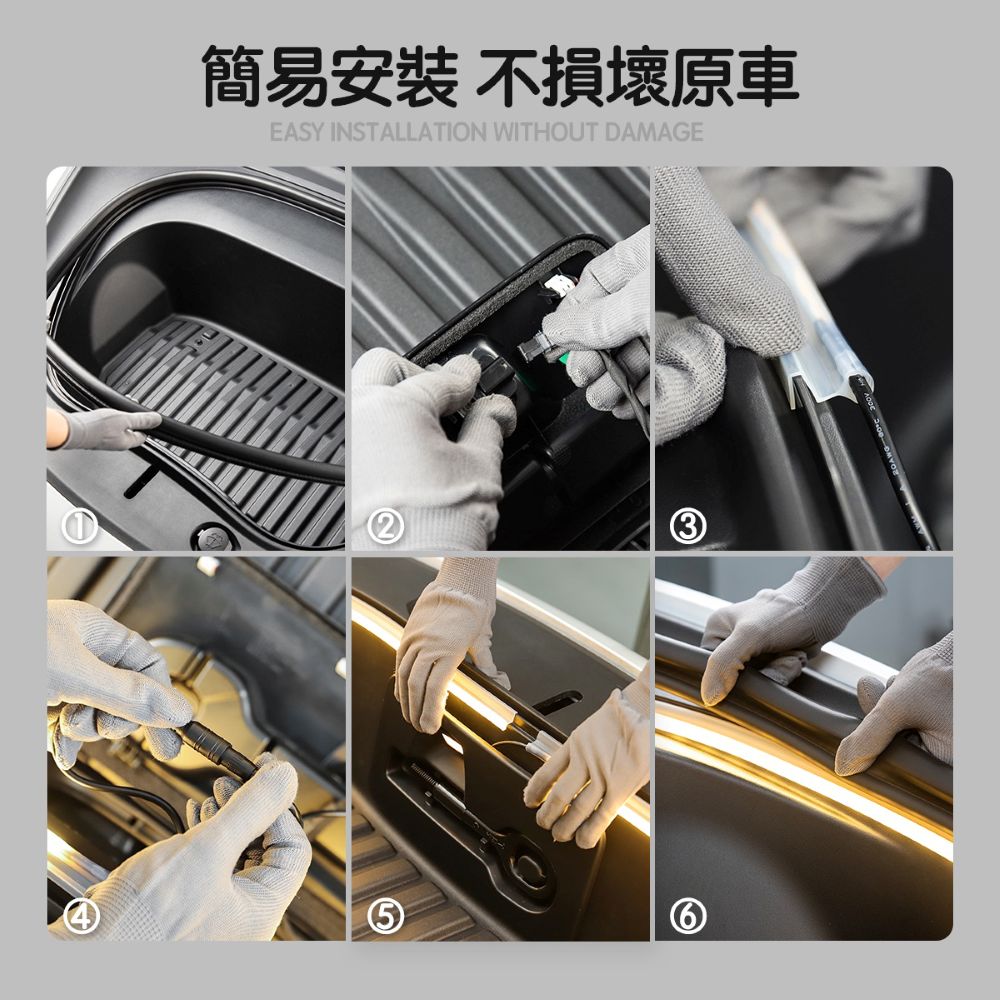 簡易安裝 不損壞原車
EASY INSTALLATION WITHOUT DAMAGE

①
②
③
④
⑤
⑥